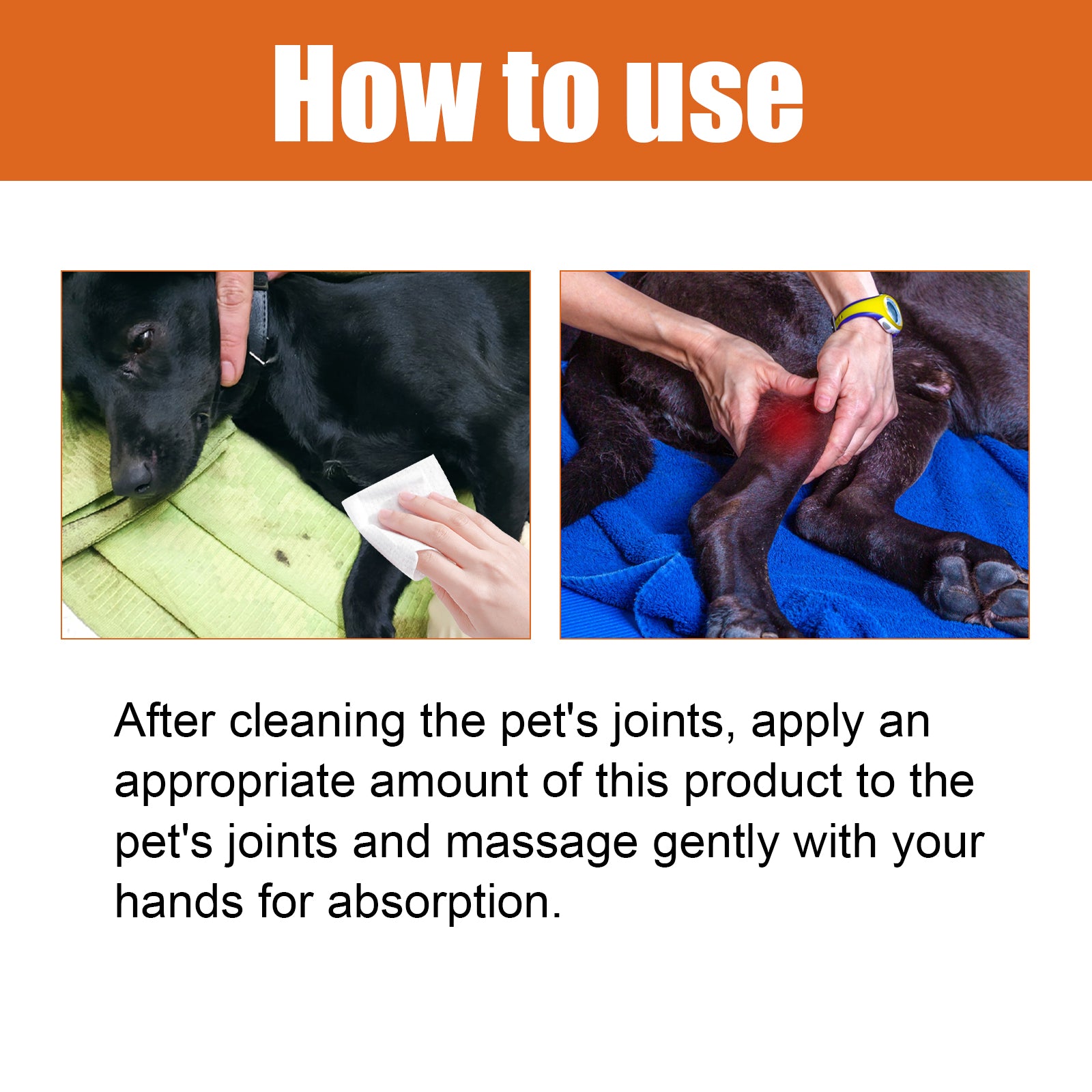 How to use

After cleaning the pet's joints, apply an appropriate amount of this product to the pet's joints and massage gently with your hands for absorption.