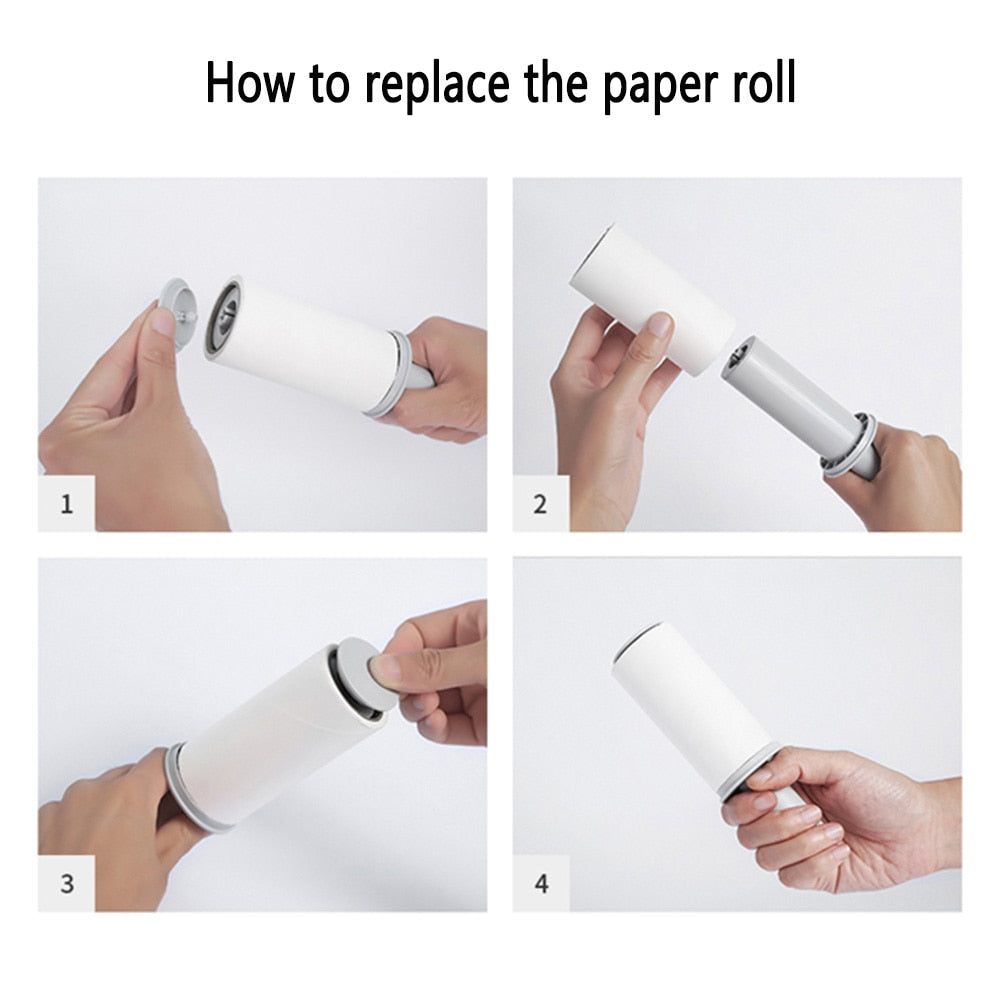 How to replace the paper roll

1

2

3

4